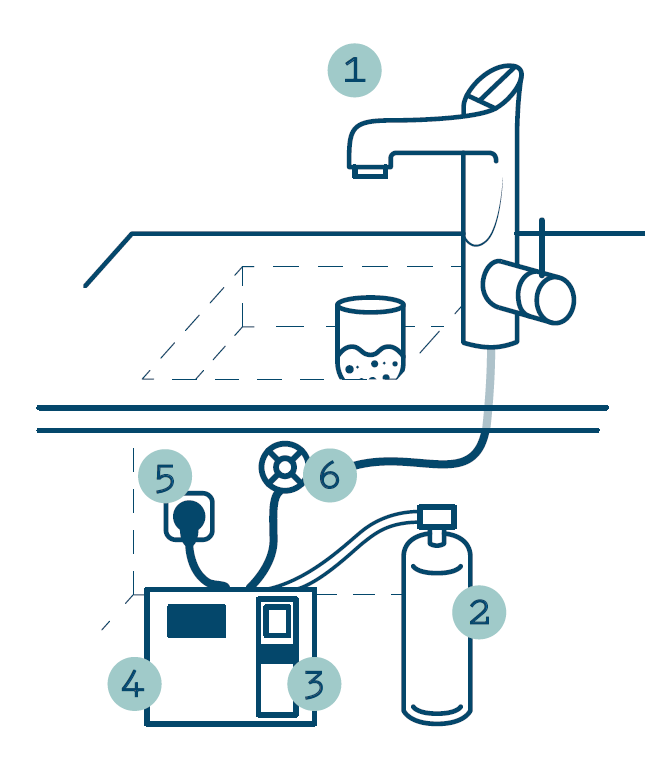 1

5

6

2

4

3