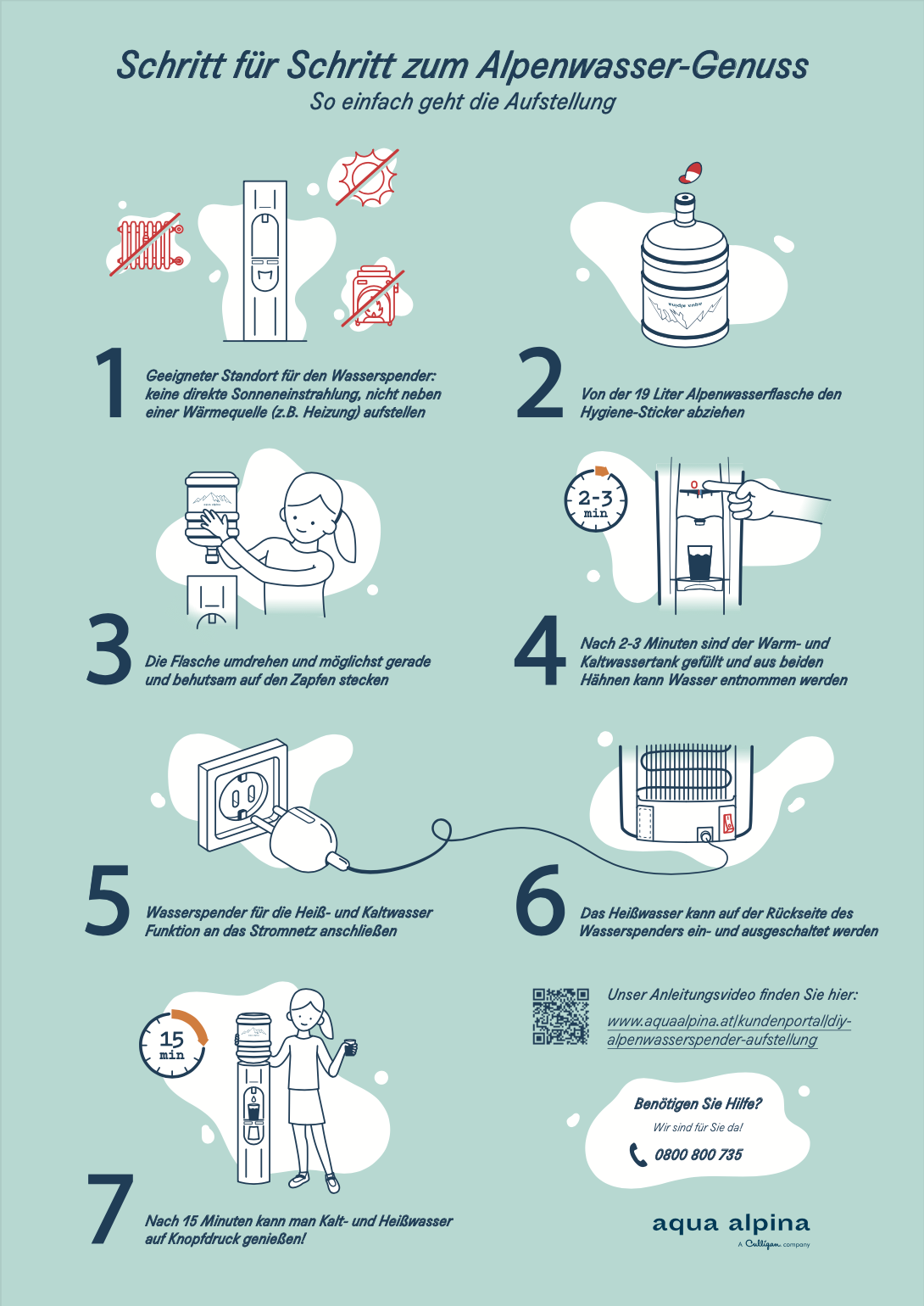 Schritt für Schritt zum Alpenwasser-Genuss
So einfach geht die Aufstellung

1
Geeigneter Standort für den Wasserspender: keine direkte Sonneneinstrahlung, nicht neben einer Wärmequelle (z.B. Heizung) aufstellen

aqua alpina

2
Von der 19 Liter Alpenwasserflasche den Hygiene-Sticker abziehen

3
Die Flasche umdrehen und möglichst gerade und behutsam auf den Zapfen stecken

2-3 min

4
Nach 2-3 Minuten sind der Warm- und Kaltwassertank gefüllt und aus beiden Hähnen kann Wasser entnommen werden

5
Wasserspender für die Heiß- und Kaltwasser Funktion an das Stromnetz anschließen

6
Das Heißwasser kann auf der Rückseite des Wasserspenders ein- und ausgeschaltet werden

15 min

7
Nach 15 Minuten kann man Kalt- und Heißwasser auf Knopfdruck genießen!

Unser Anleitungsvideo finden Sie hier:
www.aquaalpina.at/kundenportal/diy-alpenwasserspender-aufstellung

Benötigen Sie Hilfe?
Wir sind für Sie da!
0800 800 735

aqua alpina
A Culligan company